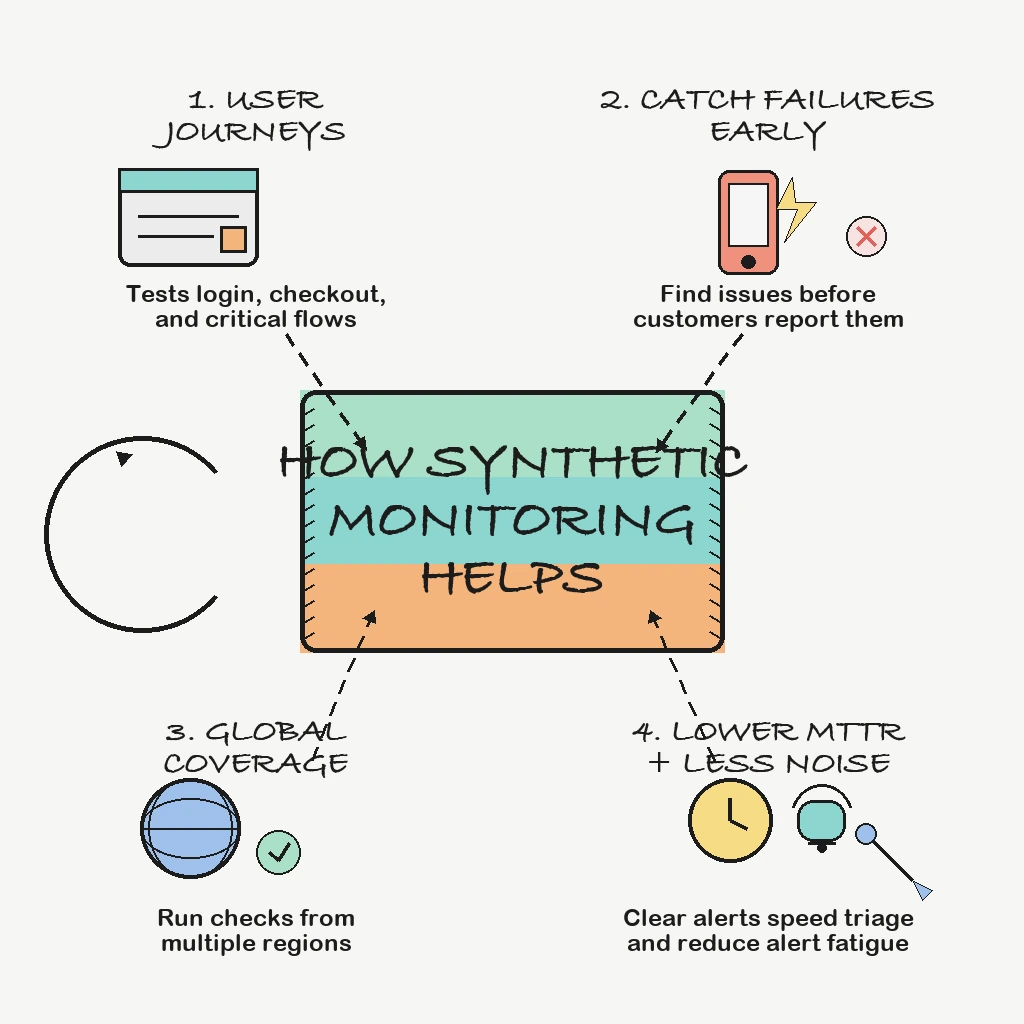 1. USER JOURNEYS

Tests login, checkout, and critical flows

2. CATCH FAILURES EARLY

Find issues before customers report them

HOW SYNTHETIC MONITORING HELPS

3. GLOBAL COVERAGE

Run checks from multiple regions

4. LOWER MTTR + LESS NOISE

Clear alerts speed triage and reduce alert fatigue